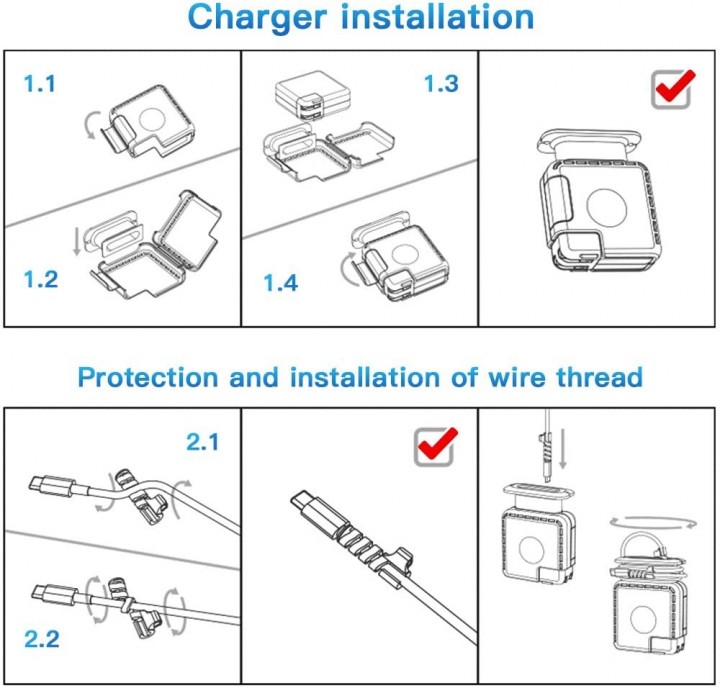 Charger installation

1.1

1.2

1.3

1.4

Protection and installation of wire thread

2.1

2.2